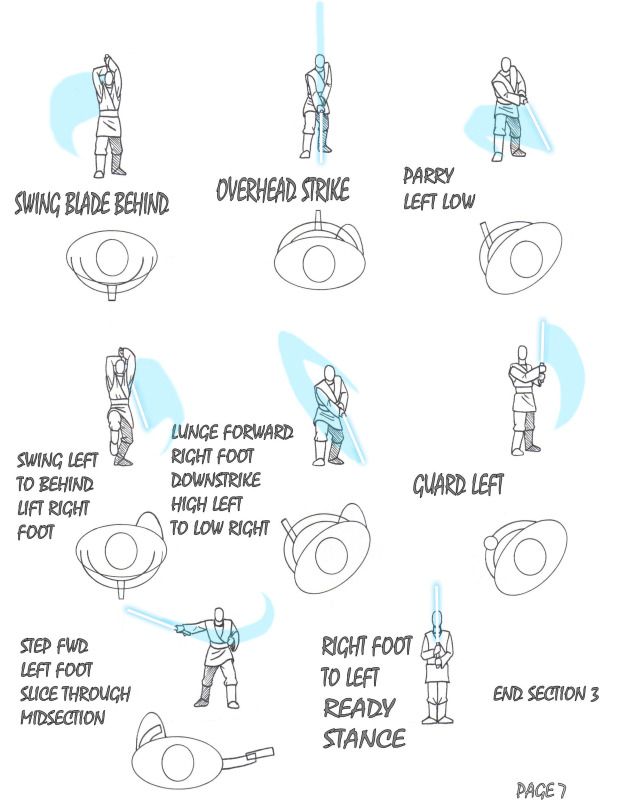 SWING BLADE BEHIND

OVERHEAD STRIKE

PARRY LEFT LOW

SWING LEFT TO BEHIND LIFT RIGHT FOOT

LUNGE FORWARD RIGHT FOOT DOWNSTRIKE HIGH LEFT TO LOW RIGHT

GUARD LEFT

STEP FWD LEFT FOOT SLICE THROUGH MIDSECTION

RIGHT FOOT TO LEFT READY STANCE

END SECTION 3

PAGE 7