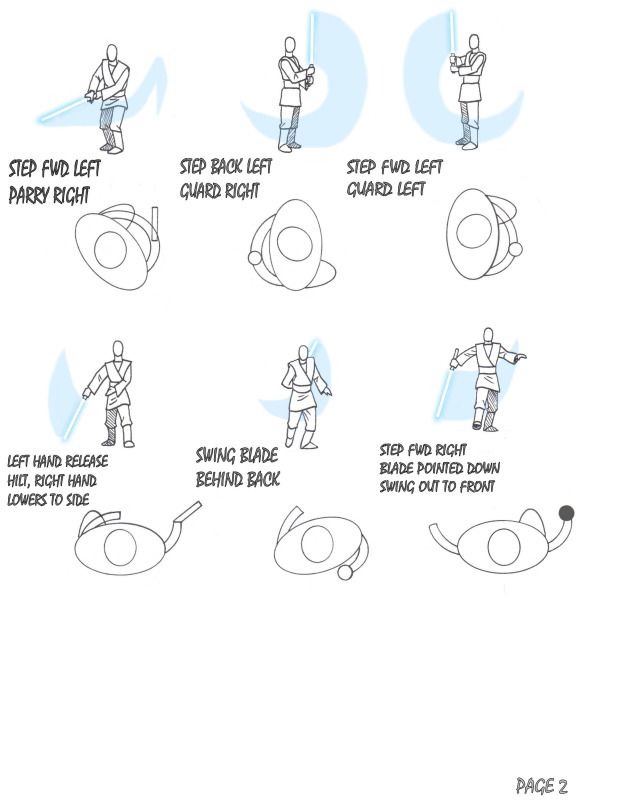 STEP FWD LEFT
PARRY RIGHT

STEP BACK LEFT
GUARD RIGHT

STEP FWD LEFT
GUARD LEFT

LEFT HAND RELEASE HILT, RIGHT HAND LOWERS TO SIDE

SWING BLADE BEHIND BACK

STEP FWD RIGHT
BLADE POINTED DOWN
SWING OUT TO FRONT

PAGE 2