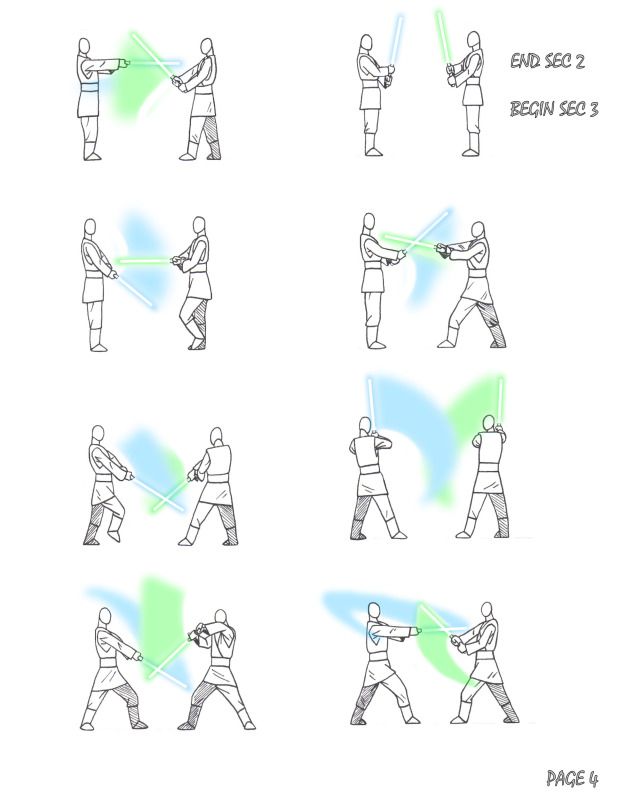 END SEC 2

BEGIN SEC 3

PAGE 4